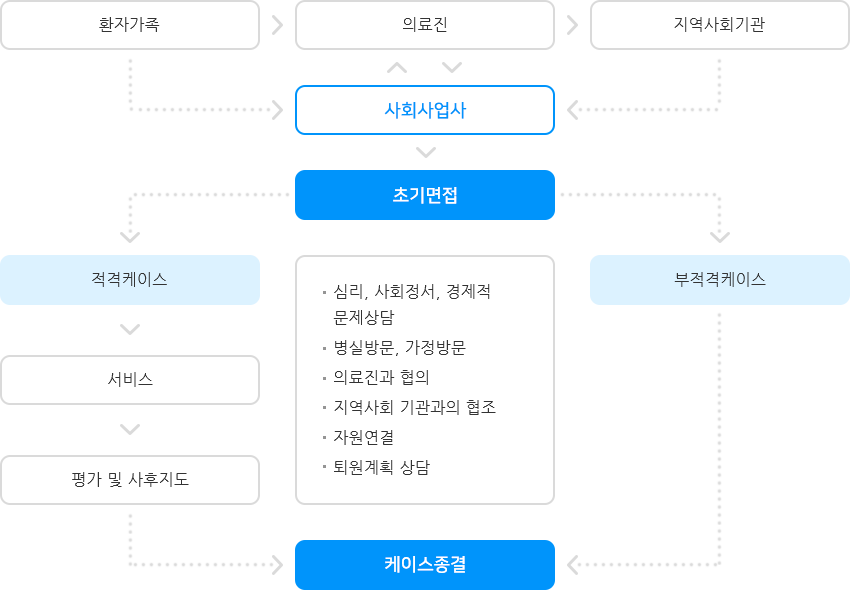 환자가족

의료진

지역사회기관

사회사업사

초기면접

적격케이스

서비스

평가 및 사후지도

· 심리, 사회정서, 경제적 문제상담
· 병실방문, 가정방문
· 의료진과 협의
· 지역사회 기관과의 협조
· 자원연결
· 퇴원계획 상담

부적격케이스

케이스종결